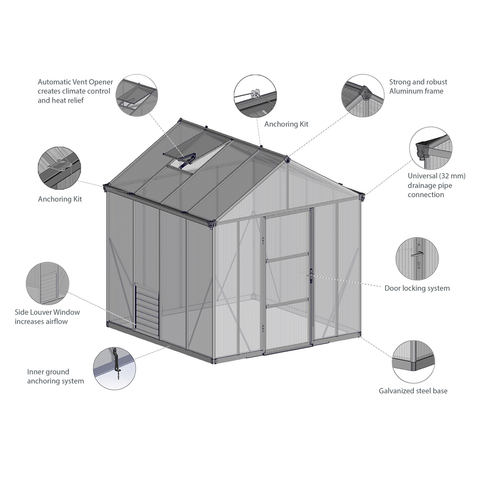 Automatic Vent Opener creates climate control and heat relief

Anchoring Kit

Strong and robust Aluminum frame

Anchoring Kit

Universal (32 mm) drainage pipe connection

Door locking system

Side Louver Window increases airflow

Inner ground anchoring system

Galvanized steel base